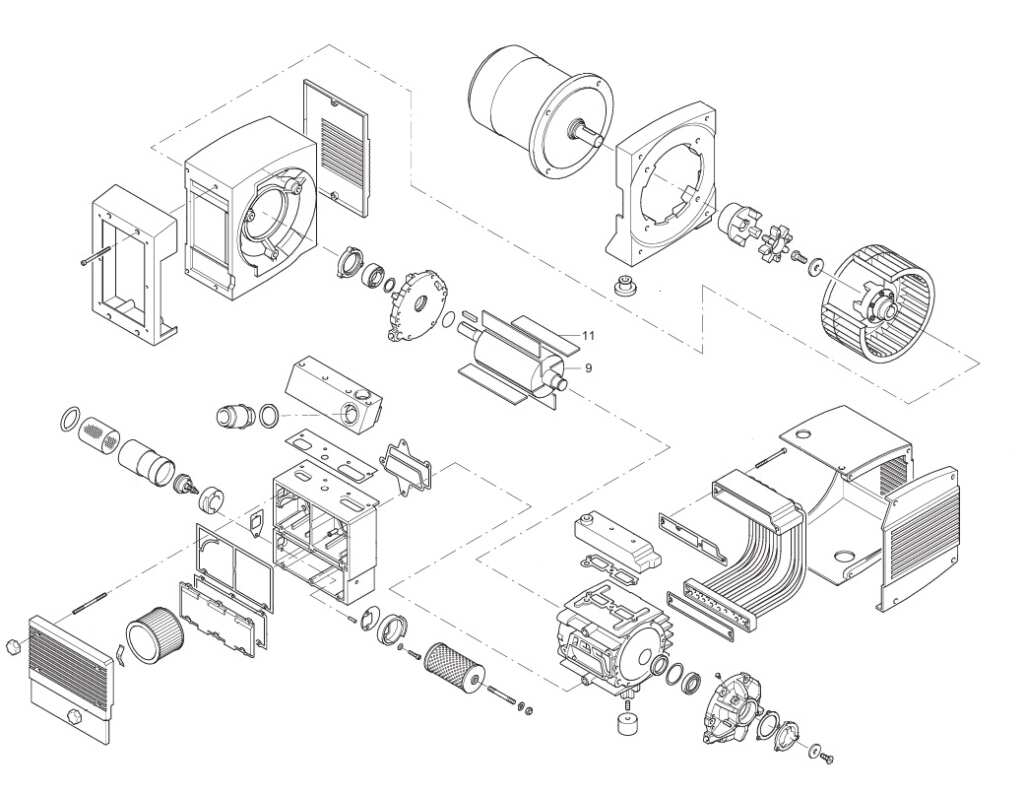 11
9