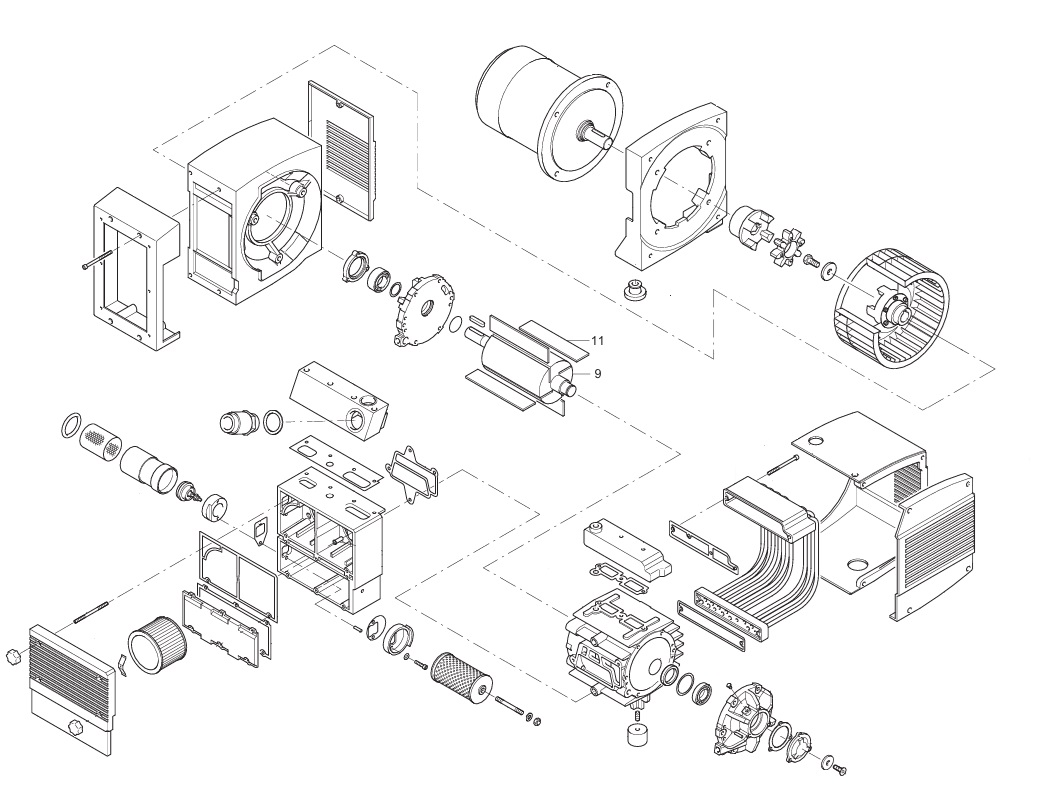 11
9